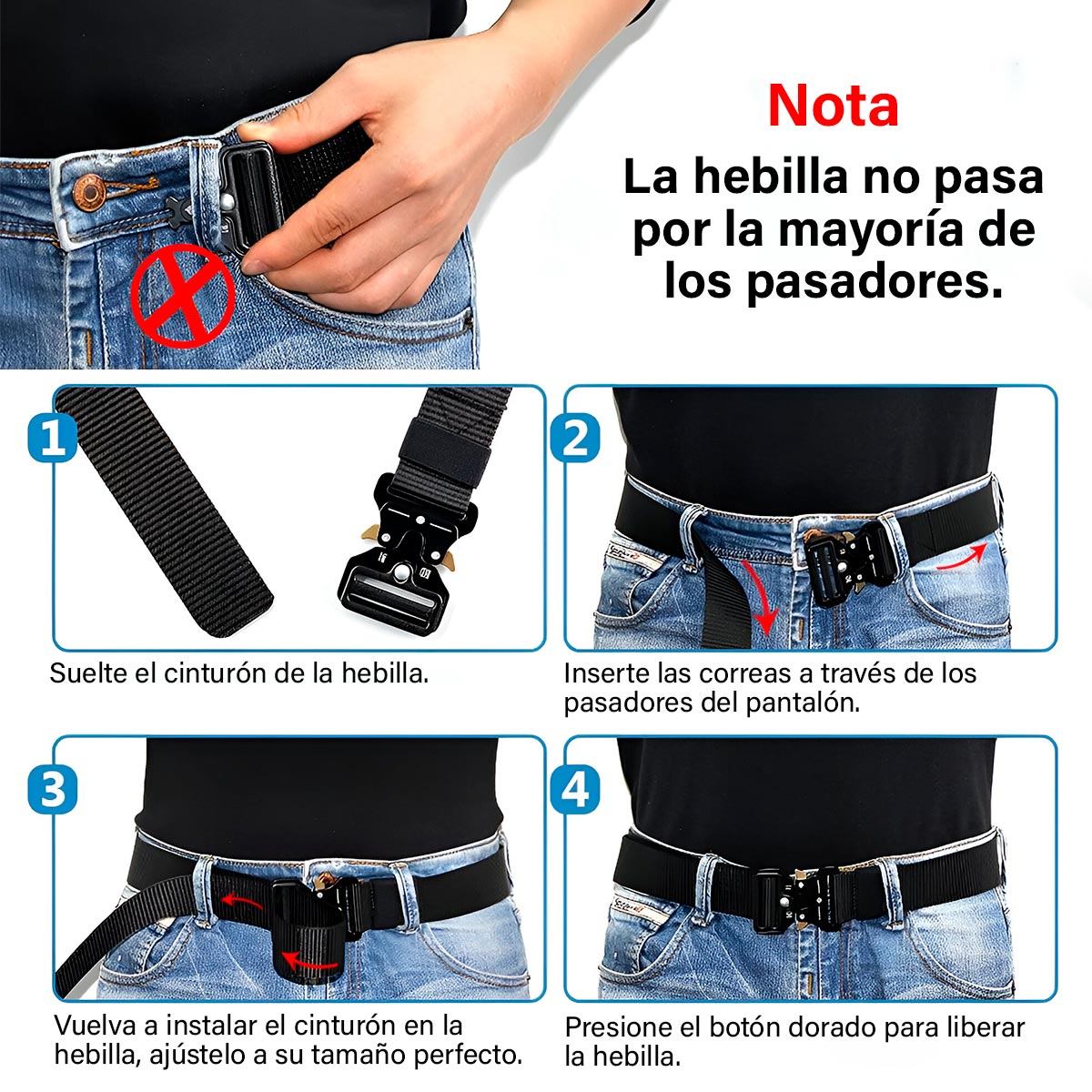 Nota

La hebilla no pasa por la mayoría de los pasadores.

1

Suelte el cinturón de la hebilla.

2

Inserte las correas a través de los pasadores del pantalón.

3

Vuelva a instalar el cinturón en la hebilla, ajústelo a su tamaño perfecto.

4

Presione el botón dorado para liberar la hebilla.